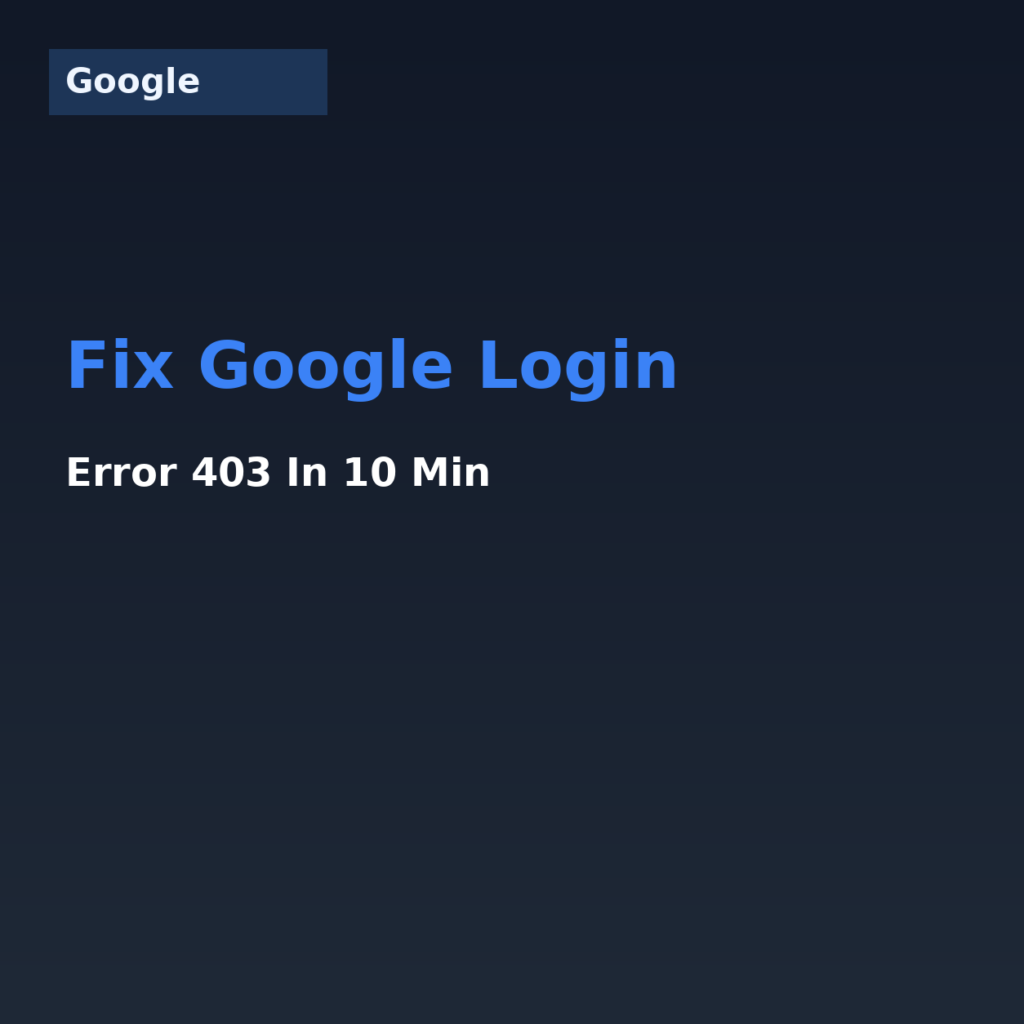 Google

Fix Google Login

Error 403 In 10 Min