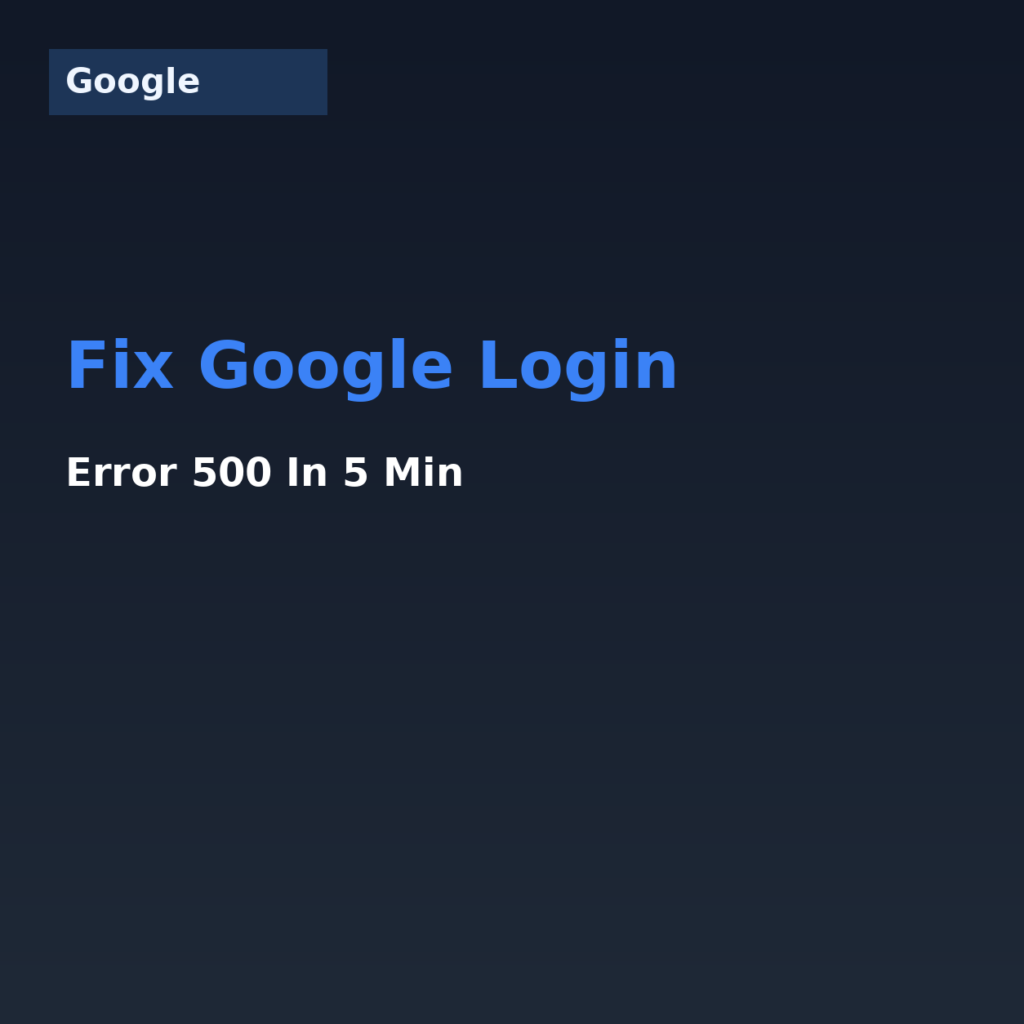 Google

Fix Google Login

Error 500 In 5 Min