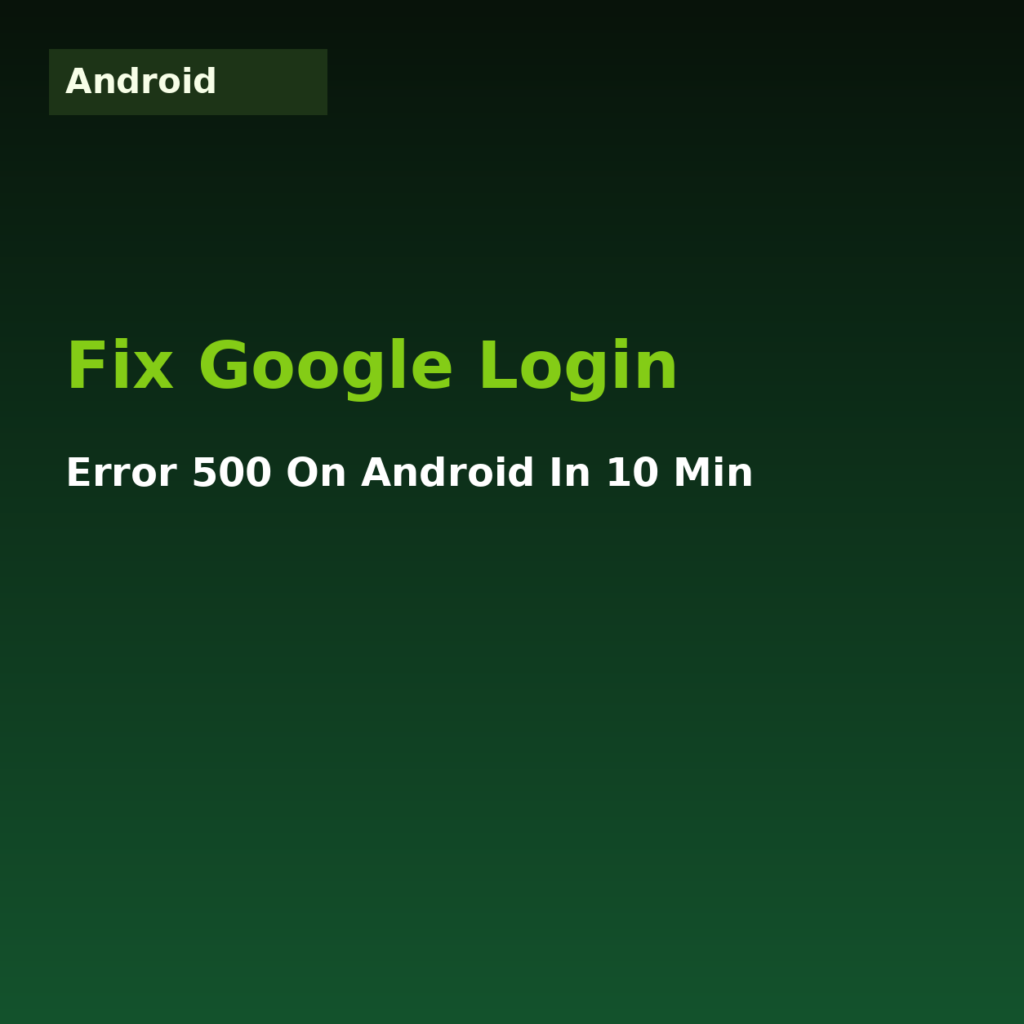 Android

Fix Google Login

Error 500 On Android In 10 Min