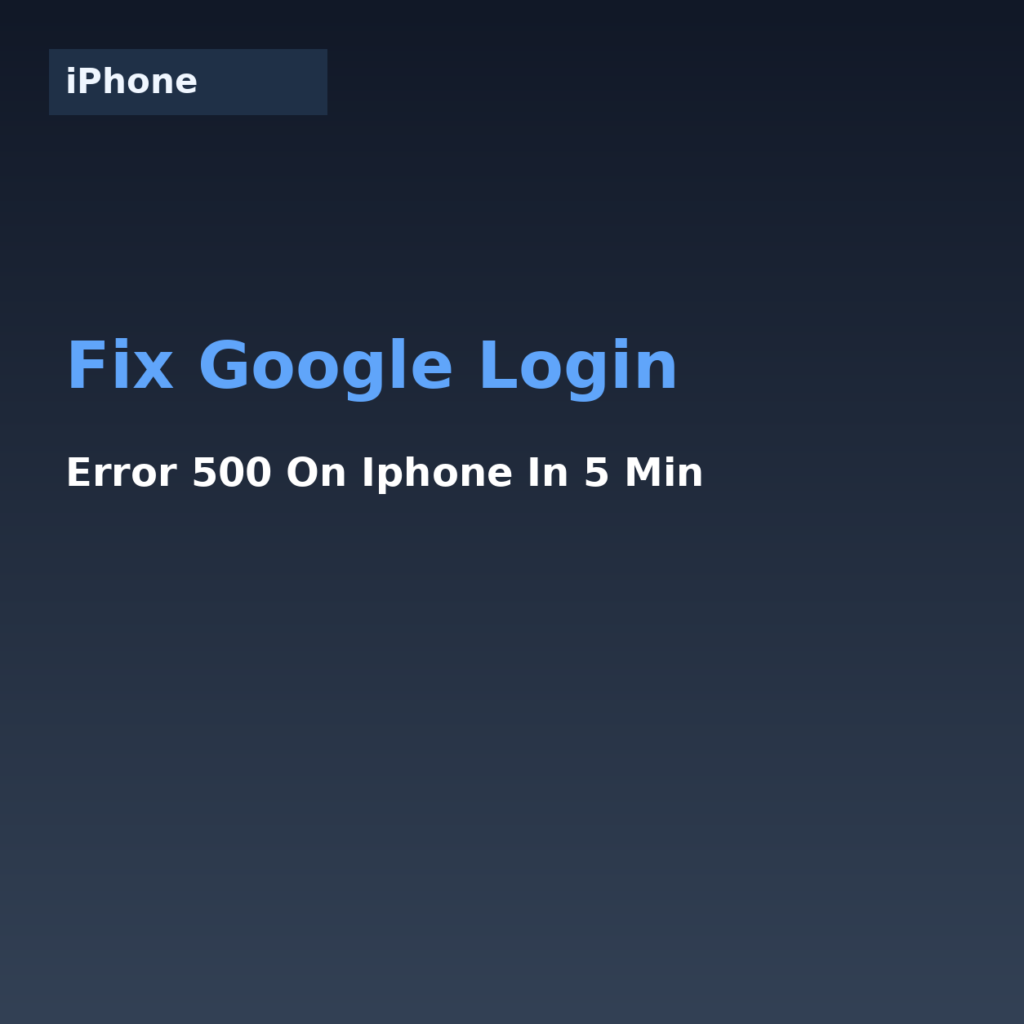 iPhone

Fix Google Login

Error 500 On Iphone In 5 Min