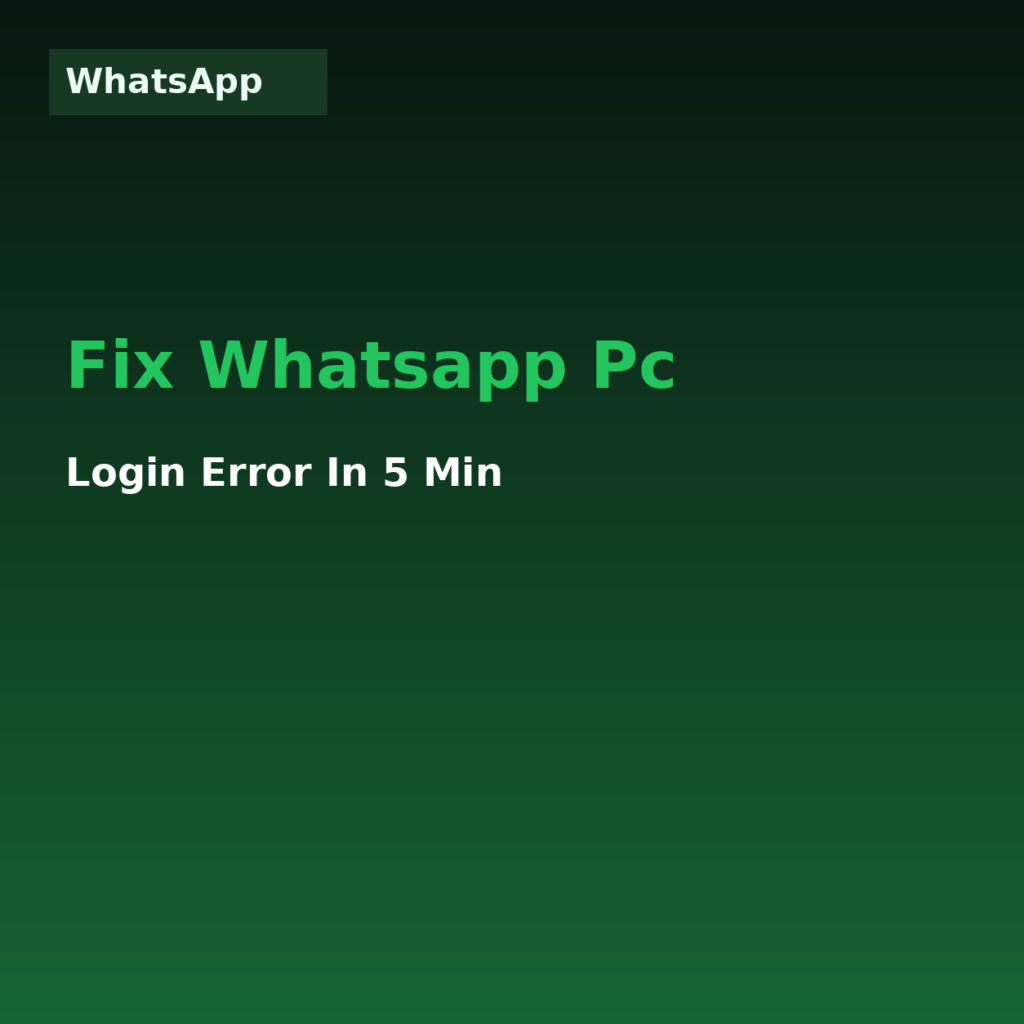 WhatsApp

Fix Whatsapp Pc

Login Error In 5 Min