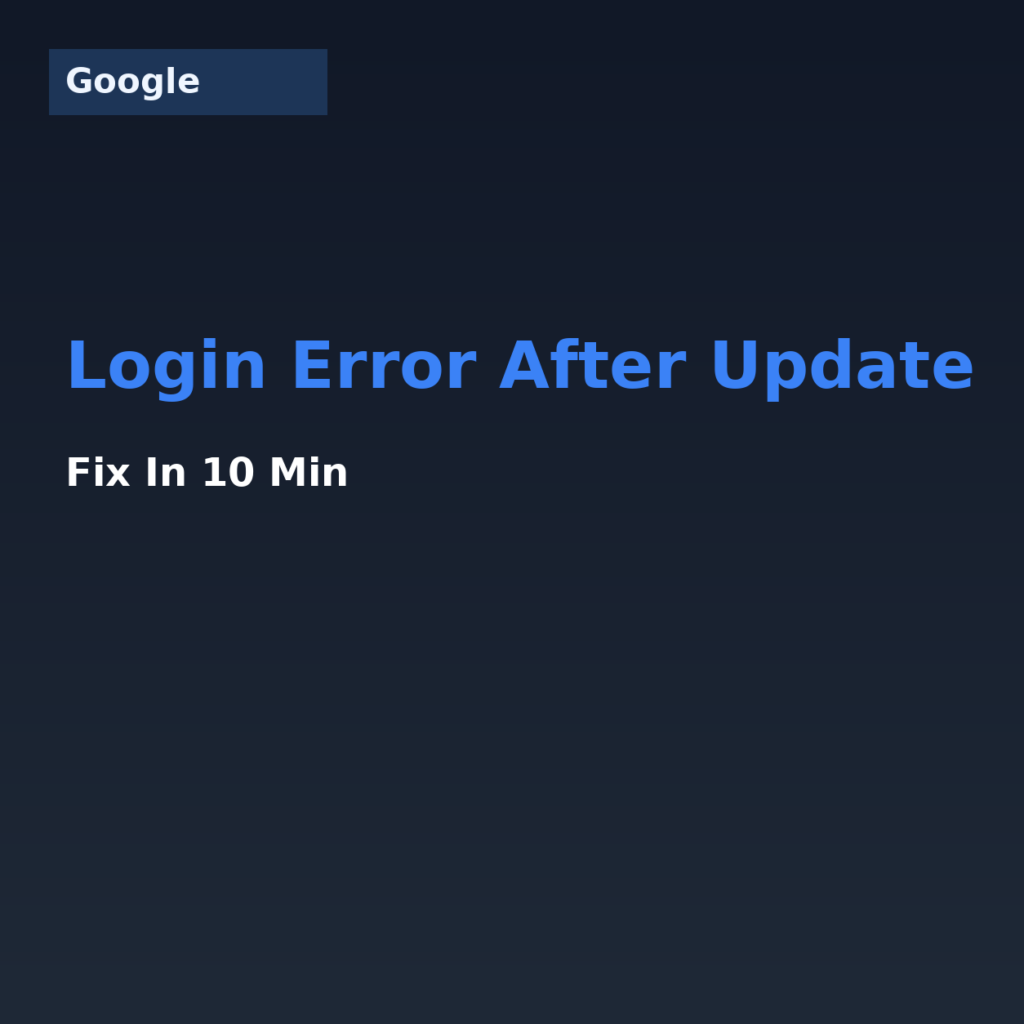 Google

Login Error After Update

Fix In 10 Min