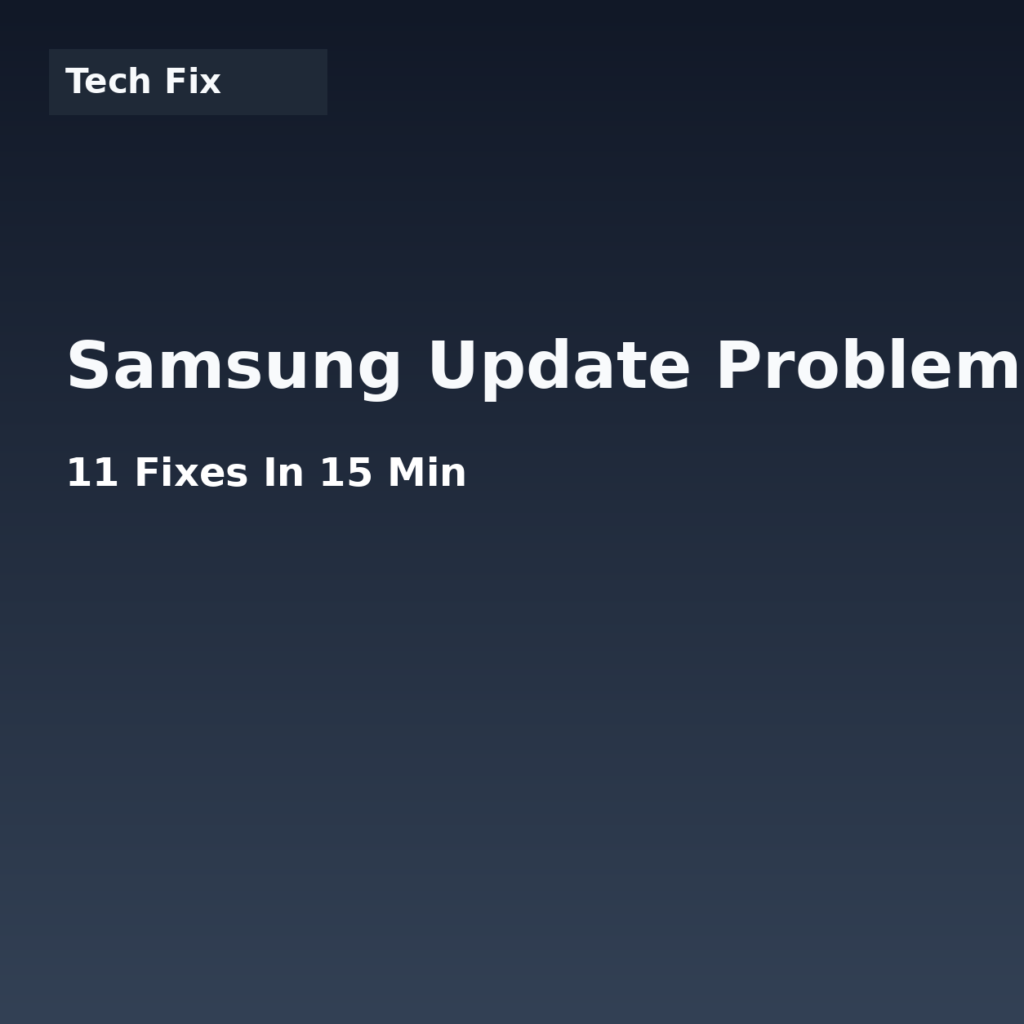 Tech Fix

Samsung Update Problem

11 Fixes In 15 Min