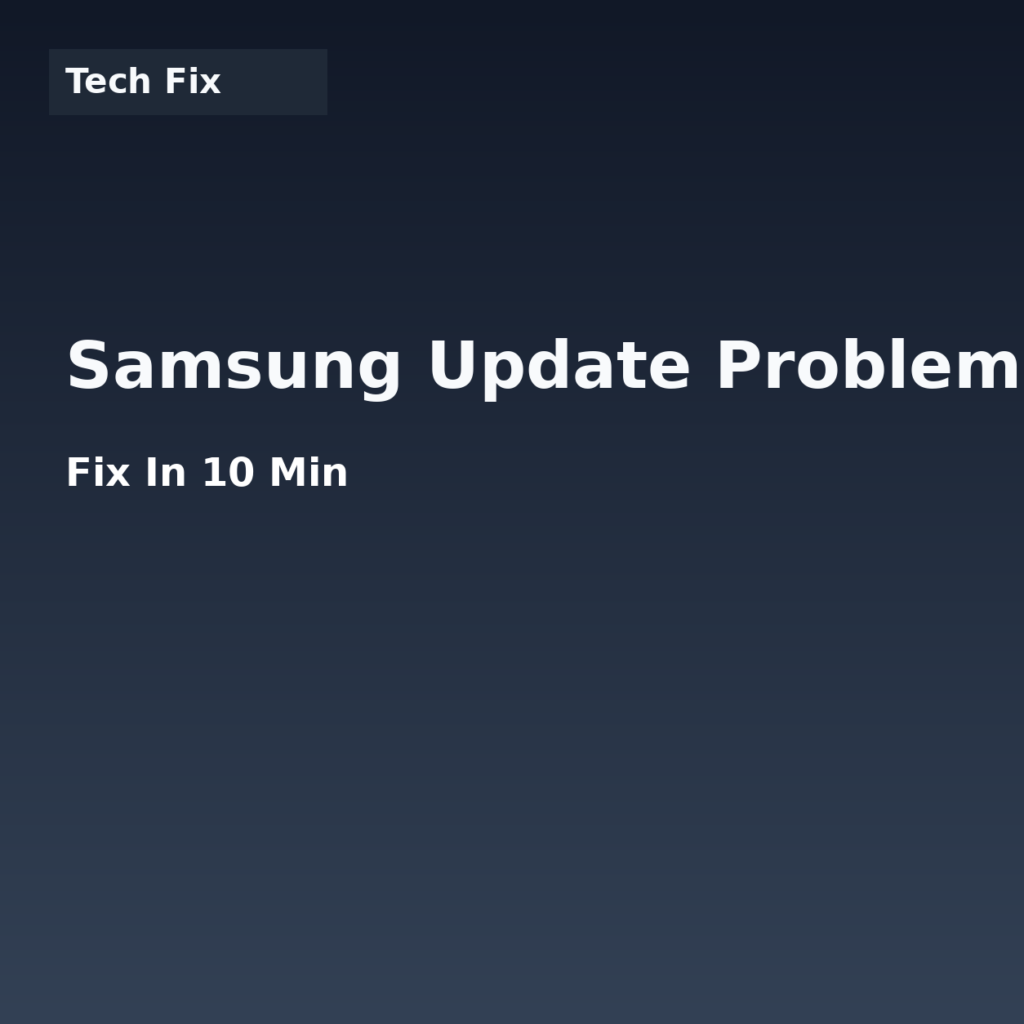 Tech Fix

Samsung Update Problem

Fix In 10 Min