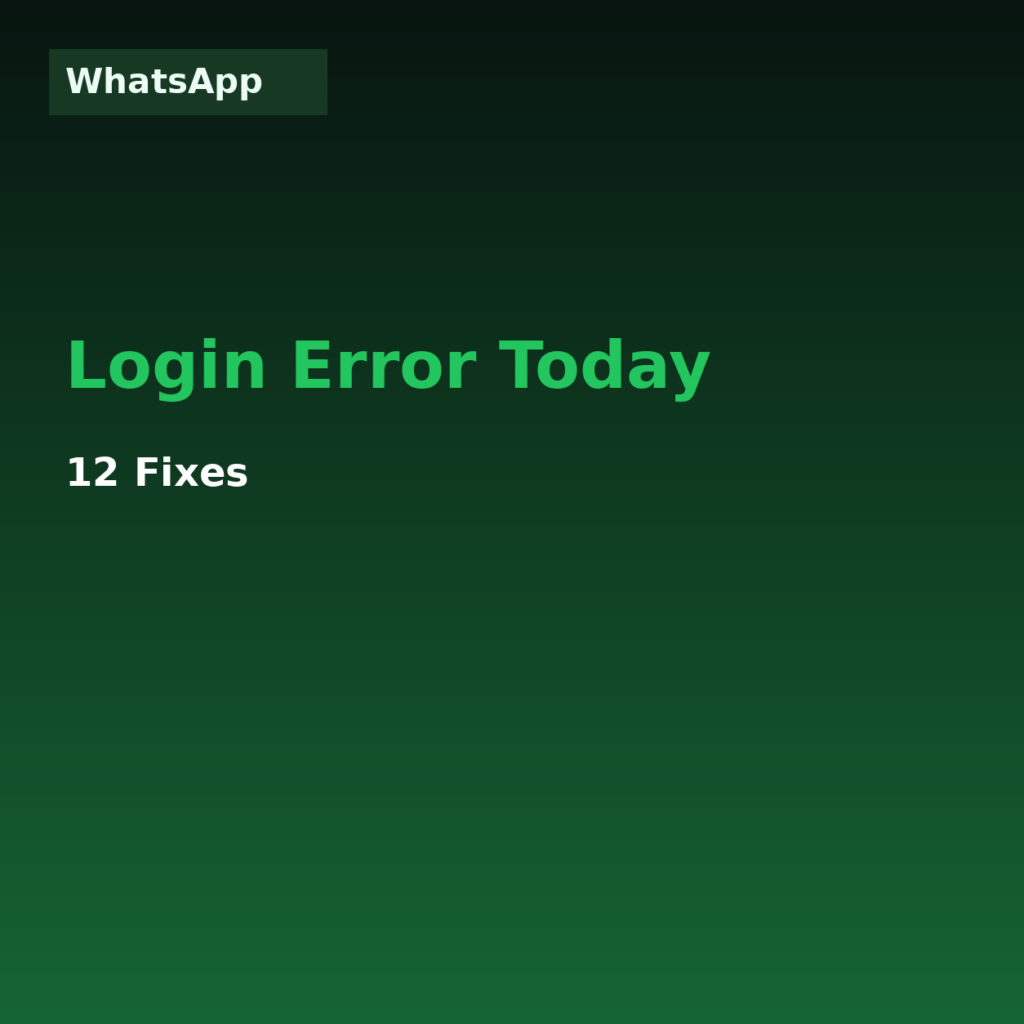 WhatsApp

Login Error Today

12 Fixes