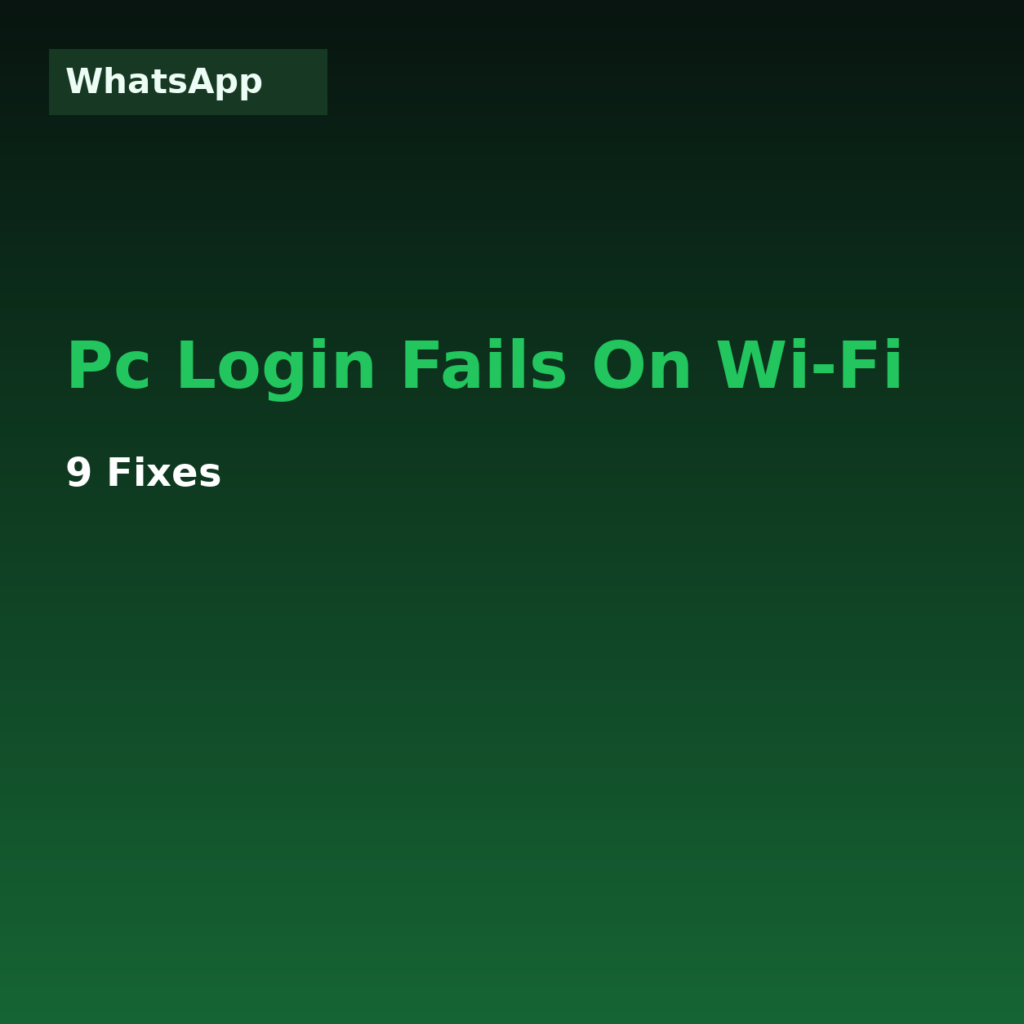 WhatsApp

Pc Login Fails On Wi-Fi

9 Fixes